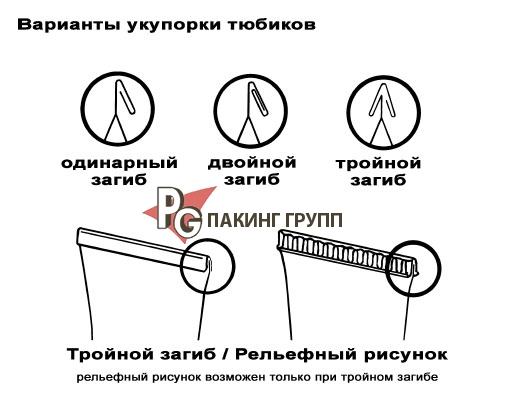 Варианты укупорки тюбиков

одинарный загиб

двойной загиб

тройной загиб

PG ПАКИНГ ГРУПП

Тройной загиб / Рельефный рисунок

рельефный рисунок возможен только при тройном загибе